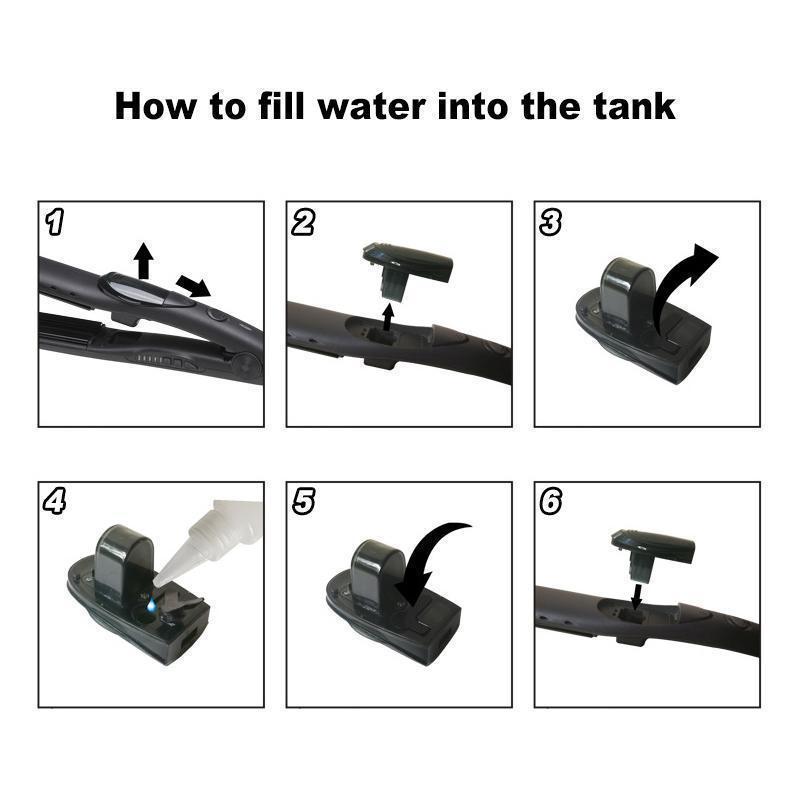 How to fill water into the tank

1

2

3

4

5

6