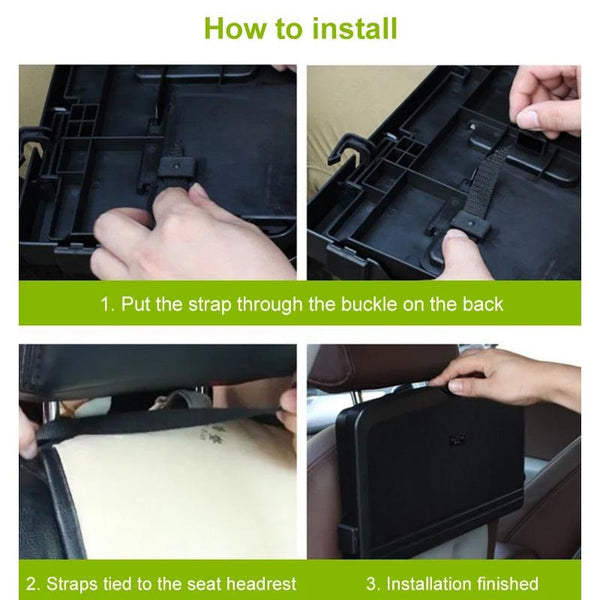 How to install

1. Put the strap through the buckle on the back

2. Straps tied to the seat headrest

3. Installation finished