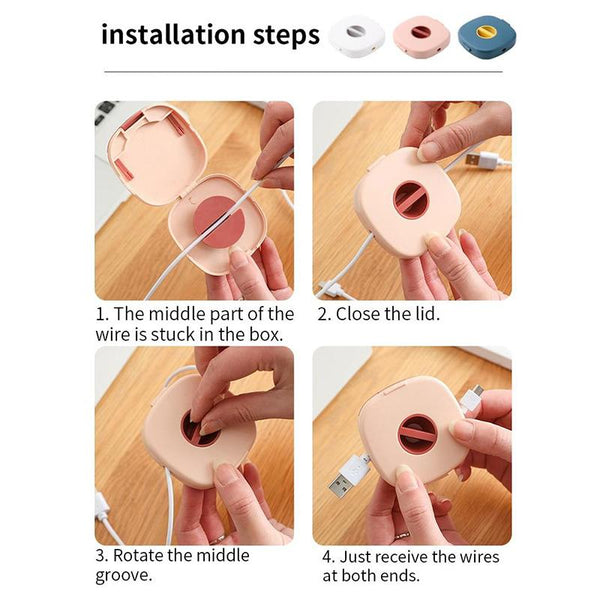 installation steps

1. The middle part of the wire is stuck in the box.

2. Close the lid.

3. Rotate the middle groove.

4. Just receive the wires at both ends.